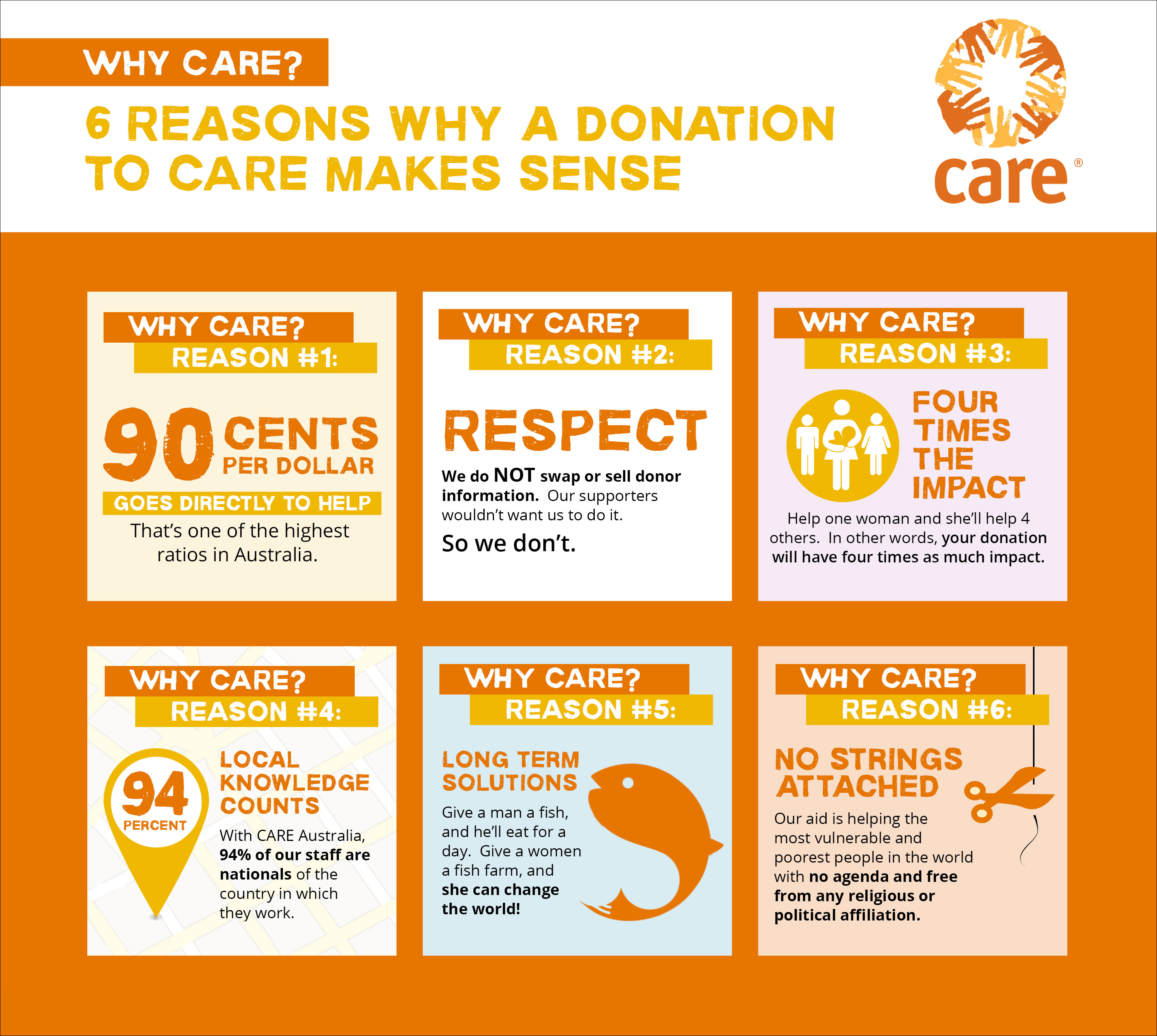 WHY CARE?

6 REASONS WHY A DONATION TO CARE MAKES SENSE

care®

WHY CARE?
REASON #1:

90 CENTS PER DOLLAR

GOES DIRECTLY TO HELP

That's one of the highest ratios in Australia.

WHY CARE?
REASON #2:

RESPECT

We do NOT swap or sell donor information. Our supporters wouldn't want us to do it.

So we don't.

WHY CARE?
REASON #3:

FOUR TIMES THE IMPACT

Help one woman and she'll help 4 others. In other words, your donation will have four times as much impact.

WHY CARE?
REASON #4:

94 PERCENT

LOCAL KNOWLEDGE COUNTS

With CARE Australia, 94% of our staff are nationals of the country in which they work.

WHY CARE?
REASON #5:

LONG TERM SOLUTIONS

Give a man a fish, and he'll eat for a day. Give a women a fish farm, and she can change the world!

WHY CARE?
REASON #6:

NO STRINGS ATTACHED

Our aid is helping the most vulnerable and poorest people in the world with no agenda and free from any religious or political affiliation.