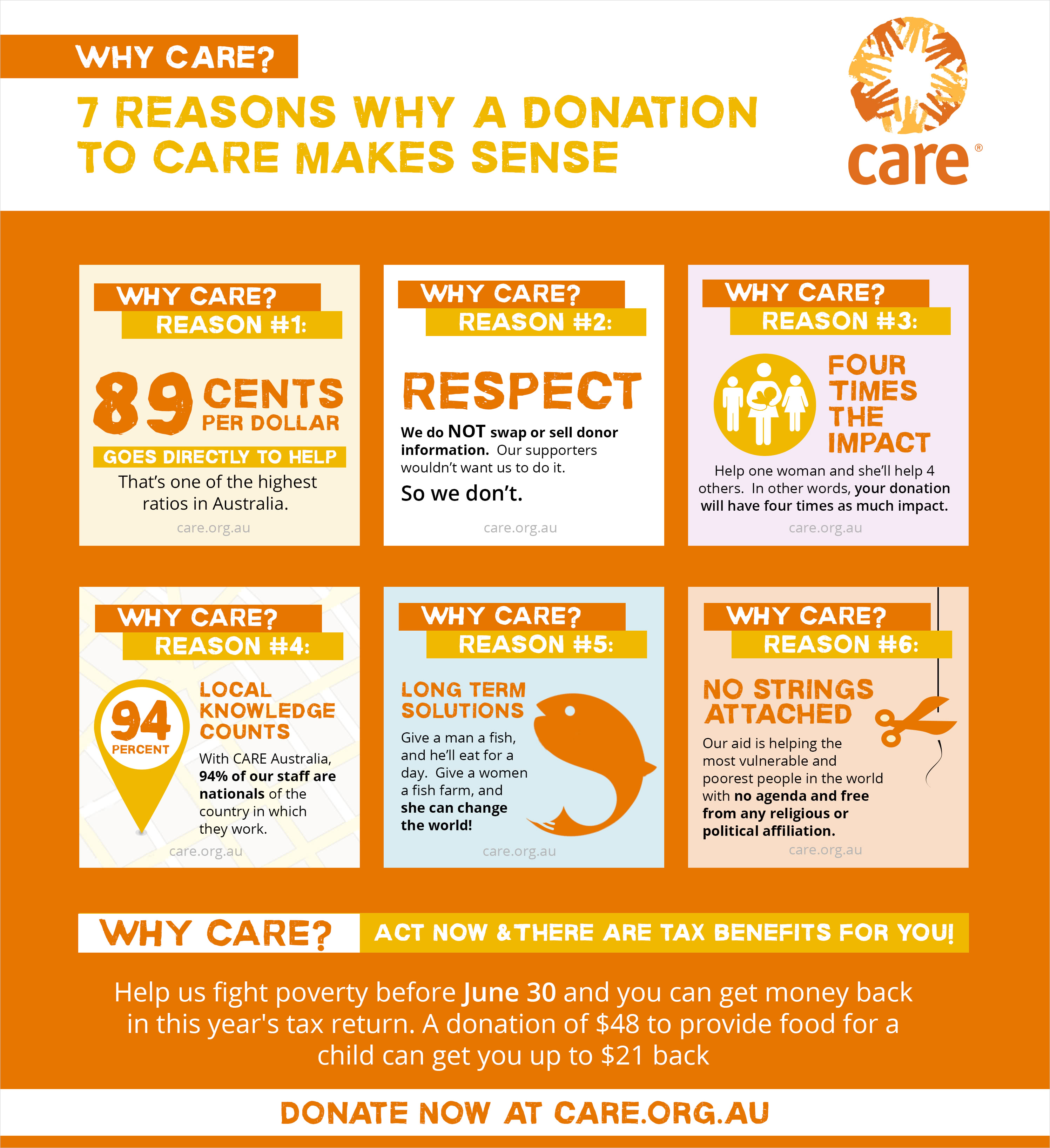 WHY CARE?

7 REASONS WHY A DONATION TO CARE MAKES SENSE

care®

WHY CARE?
REASON #1:

89 CENTS PER DOLLAR

GOES DIRECTLY TO HELP

That's one of the highest ratios in Australia.

care.org.au

WHY CARE?
REASON #2:

RESPECT

We do NOT swap or sell donor information. Our supporters wouldn't want us to do it.

So we don't.

care.org.au

WHY CARE?
REASON #3:

FOUR TIMES THE IMPACT

Help one woman and she'll help 4 others. In other words, your donation will have four times as much impact.

care.org.au

WHY CARE?
REASON #4:

94 PERCENT

LOCAL KNOWLEDGE COUNTS

With CARE Australia, 94% of our staff are nationals of the country in which they work.

care.org.au

WHY CARE?
REASON #5:

LONG TERM SOLUTIONS

Give a man a fish, and he'll eat for a day. Give a women a fish farm, and she can change the world!

care.org.au

WHY CARE?
REASON #6:

NO STRINGS ATTACHED

Our aid is helping the most vulnerable and poorest people in the world with no agenda and free from any religious or political affiliation.

care.org.au

WHY CARE?

ACT NOW & THERE ARE TAX BENEFITS FOR YOU!

Help us fight poverty before June 30 and you can get money back in this year's tax return. A donation of $48 to provide food for a child can get you up to $21 back

DONATE NOW AT CARE.ORG.AU