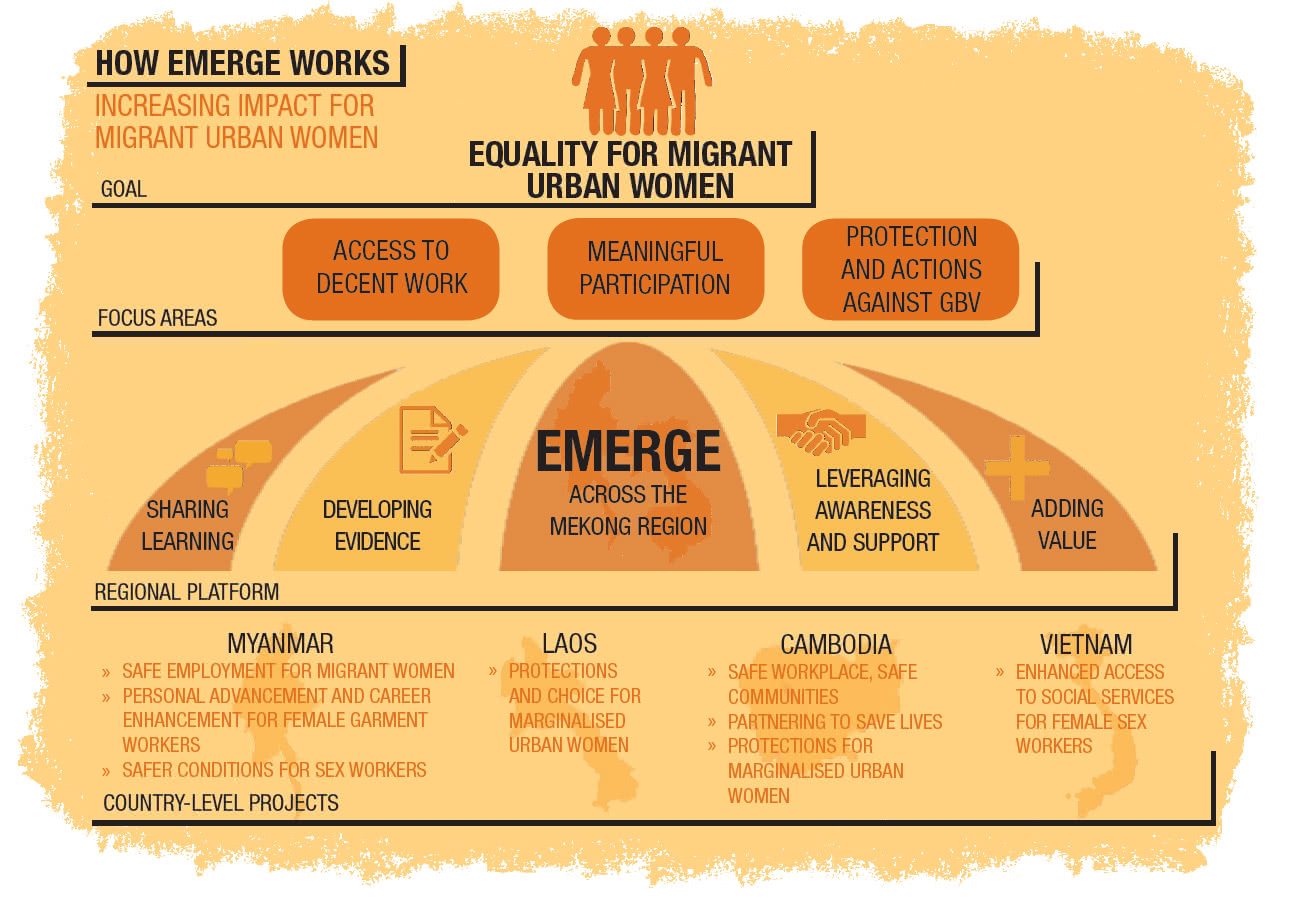 HOW EMERGE WORKS

INCREASING IMPACT FOR MIGRANT URBAN WOMEN

EQUALITY FOR MIGRANT URBAN WOMEN

GOAL

ACCESS TO DECENT WORK

MEANINGFUL PARTICIPATION

PROTECTION AND ACTIONS AGAINST GBV

FOCUS AREAS

SHARING LEARNING

DEVELOPING EVIDENCE

EMERGE
ACROSS THE MEKONG REGION

LEVERAGING AWARENESS AND SUPPORT

ADDING VALUE

REGIONAL PLATFORM

MYANMAR
» SAFE EMPLOYMENT FOR MIGRANT WOMEN
» PERSONAL ADVANCEMENT AND CAREER ENHANCEMENT FOR FEMALE GARMENT WORKERS
» SAFER CONDITIONS FOR SEX WORKERS

LAOS
» PROTECTIONS AND CHOICE FOR MARGINALISED URBAN WOMEN

CAMBODIA
» SAFE WORKPLACE, SAFE COMMUNITIES
» PARTNERING TO SAVE LIVES
» PROTECTIONS FOR MARGINALISED URBAN WOMEN

VIETNAM
» ENHANCED ACCESS TO SOCIAL SERVICES FOR FEMALE SEX WORKERS

COUNTRY-LEVEL PROJECTS